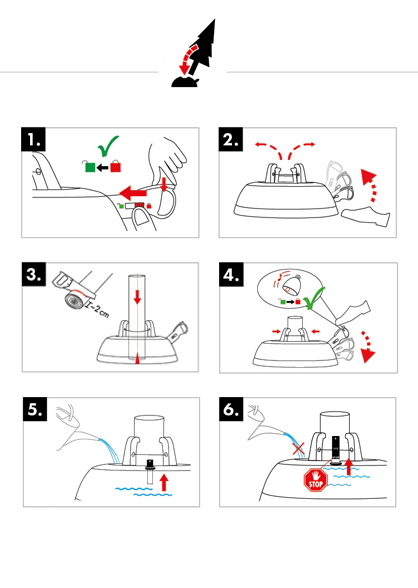 1.

2.

3.

~2 cm

4.

5.

6.

STOP