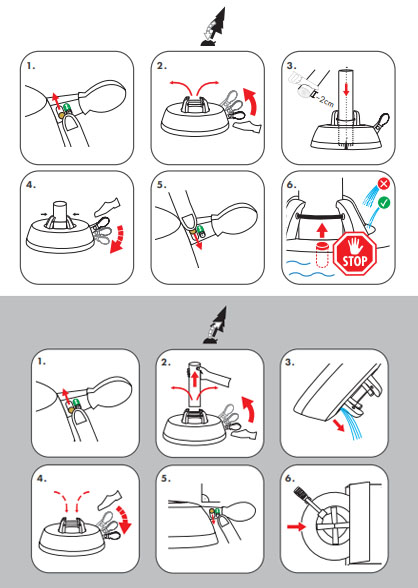 1.

2.

3.

~2cm

4.

5.

6.

STOP

1.

2.

3.

4.

5.

6.